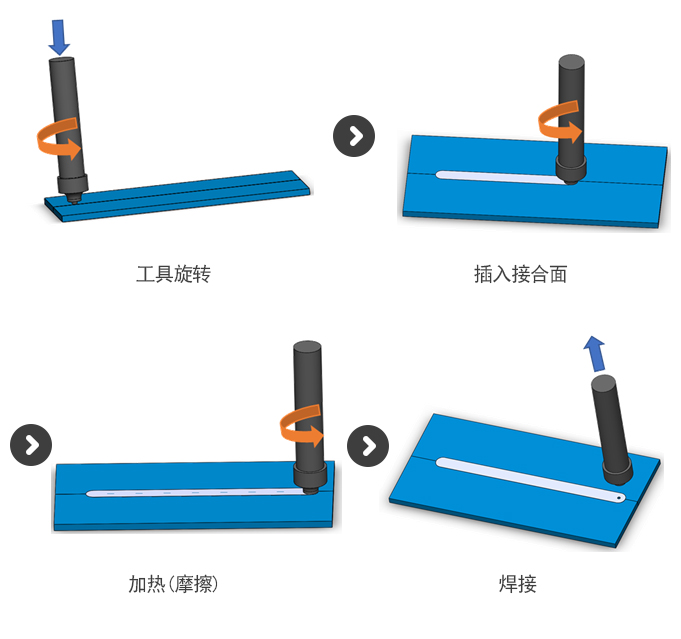 工具旋转

插入接合面

加热（摩擦）

焊接